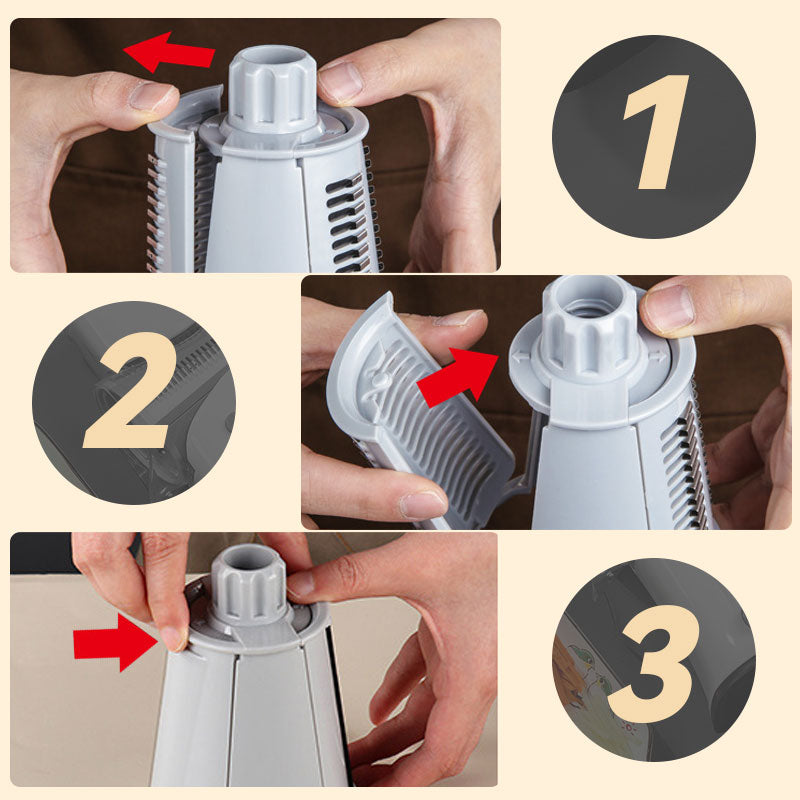 1

2

3