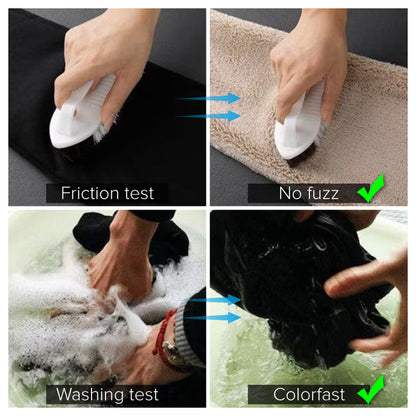 Friction test

No fuzz

Washing test

Colorfast