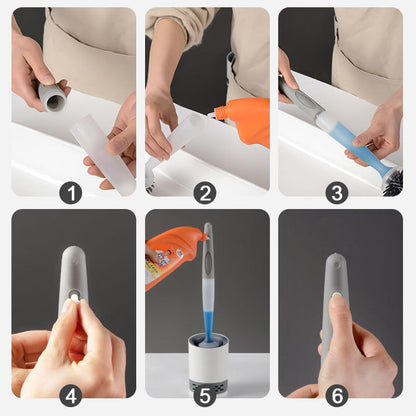 1
2
3
4
5
6