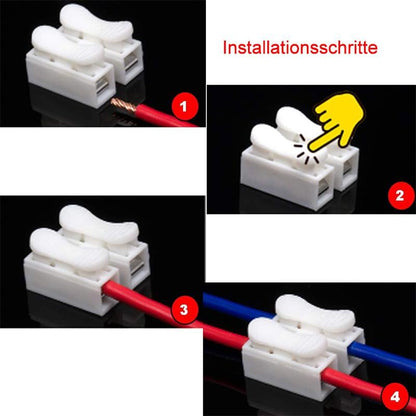 Installationsschritte

1

2

3

4