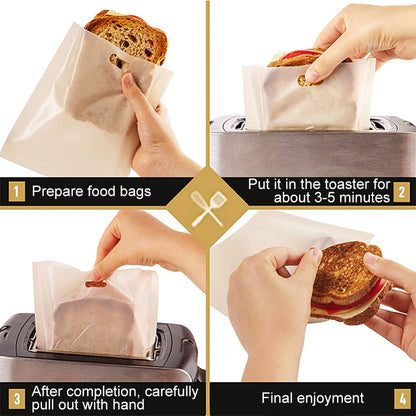 1 Prepare food bags

Put it in the toaster for about 3-5 minutes 2

3 After completion, carefully pull out with hand

Final enjoyment 4