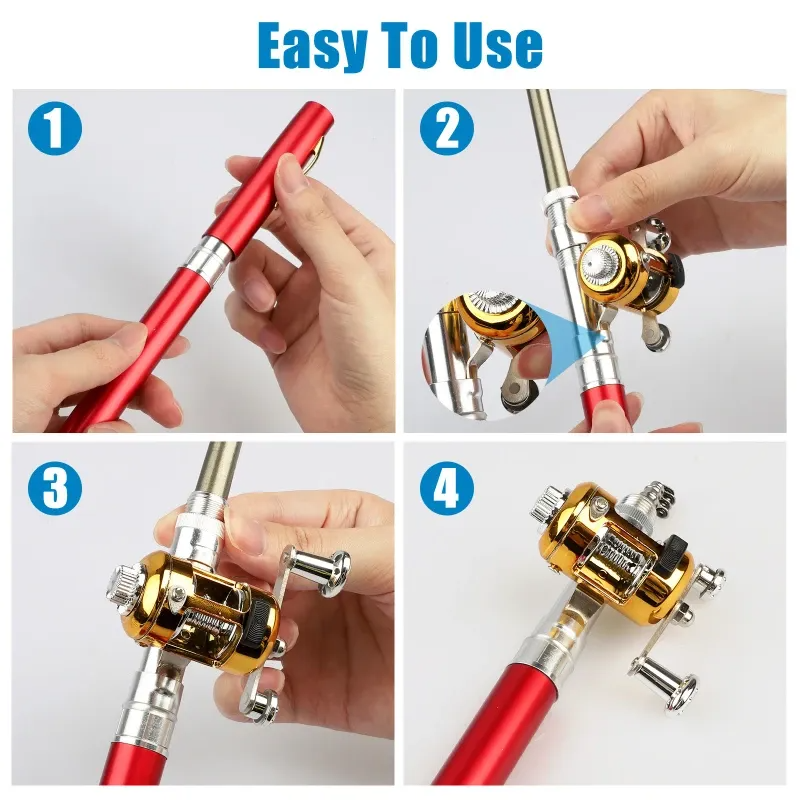 Easy To Use

1

2

3

4