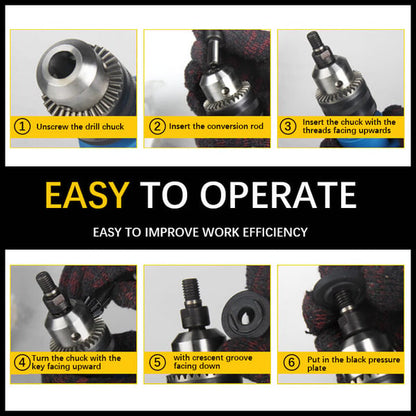 ① Unscrew the drill chuck

② Insert the conversion rod

③ Insert the chuck with the threads facing upwards

EASY TO OPERATE

EASY TO IMPROVE WORK EFFICIENCY

④ Turn the chuck with the key facing upward

⑤ with crescent groove facing down

⑥ Put in the black pressure plate