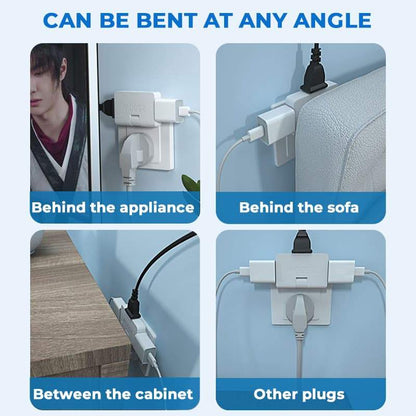 CAN BE BENT AT ANY ANGLE

Behind the appliance

Behind the sofa

Between the cabinet

Other plugs