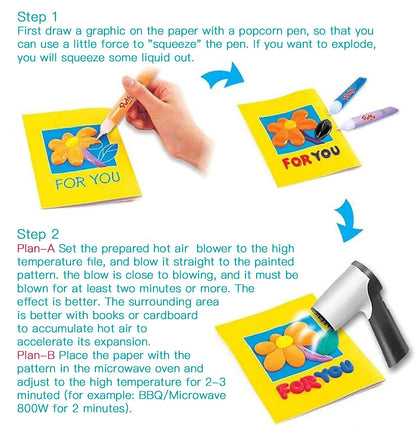 Step 1
First draw a graphic on the paper with a popcorn pen, so that you can use a little force to "squeeze" the pen. If you want to explode, you will squeeze some liquid out.

Puffy

FOR YOU

Puffy

Puffy

FOR YOU

Step 2
Plan-A Set the prepared hot air blower to the high temperature file, and blow it straight to the painted pattern. the blow is close to blowing, and it must be blown for at least two minutes or more. The effect is better. The surrounding area is better with books or cardboard to accumulate hot air to accelerate its expansion.
Plan-B Place the paper with the pattern in the microwave oven and adjust to the high temperature for 2-3 minuted (for example: BBQ/Microwave 800W for 2 minutes).

FOR YOU