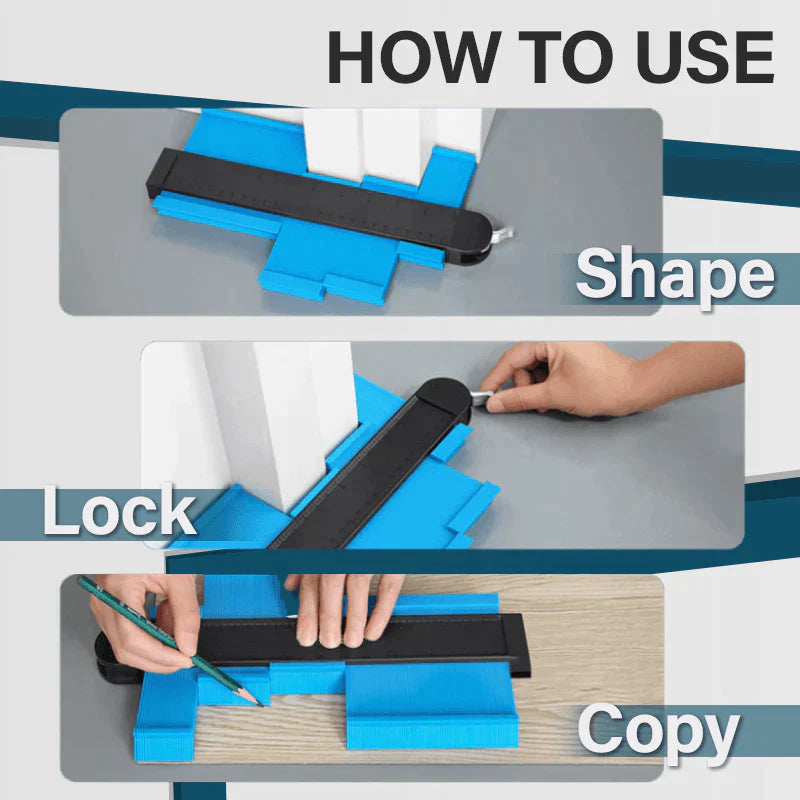 HOW TO USE

Shape

Lock

Copy