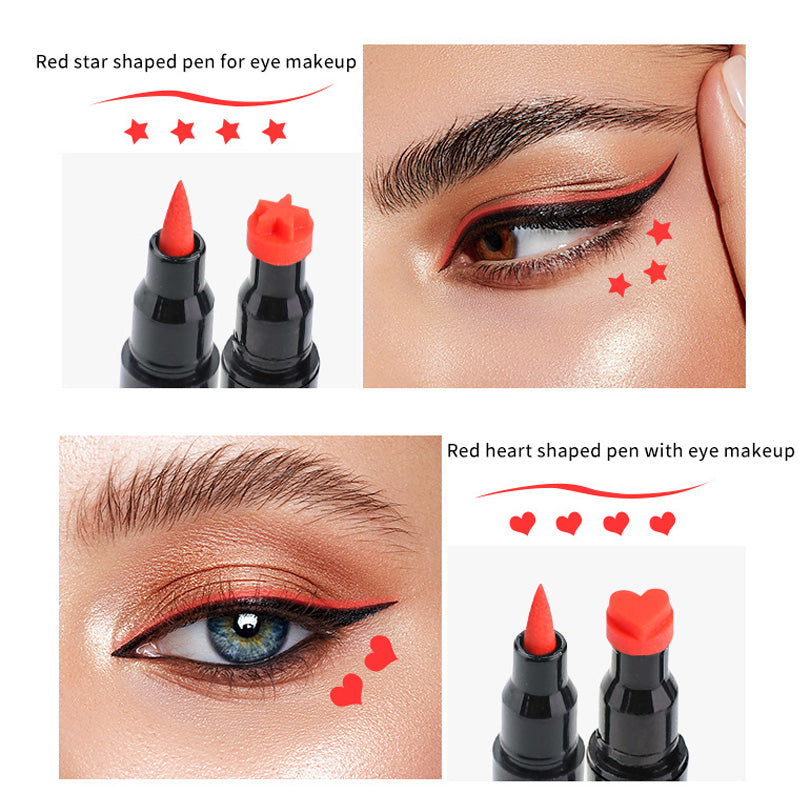 Red star shaped pen for eye makeup

Red heart shaped pen with eye makeup