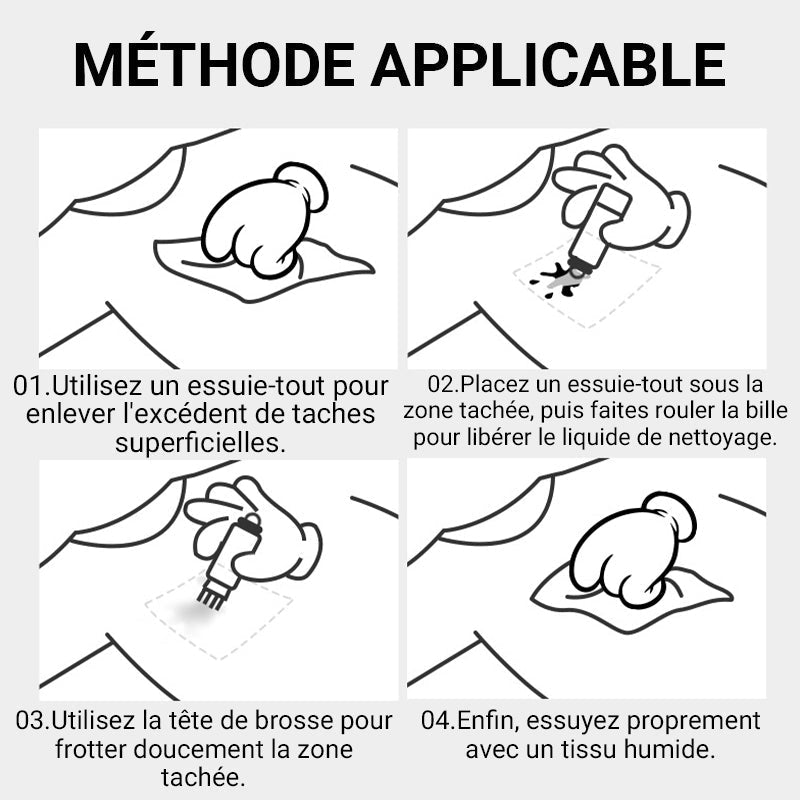 MÉTHODE APPLICABLE

01.Utilisez un essuie-tout pour enlever l'excédent de taches superficielles.

02.Placez un essuie-tout sous la zone tachée, puis faites rouler la bille pour libérer le liquide de nettoyage.

03.Utilisez la tête de brosse pour frotter doucement la zone tachée.

04.Enfin, essuyez proprement avec un tissu humide.