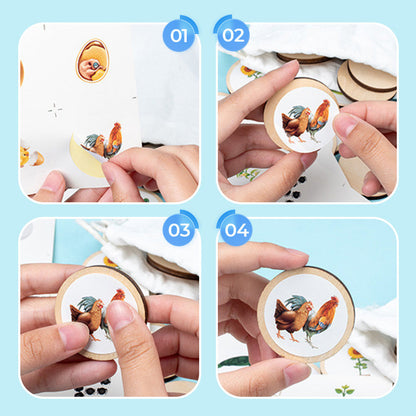 01
02
03
04