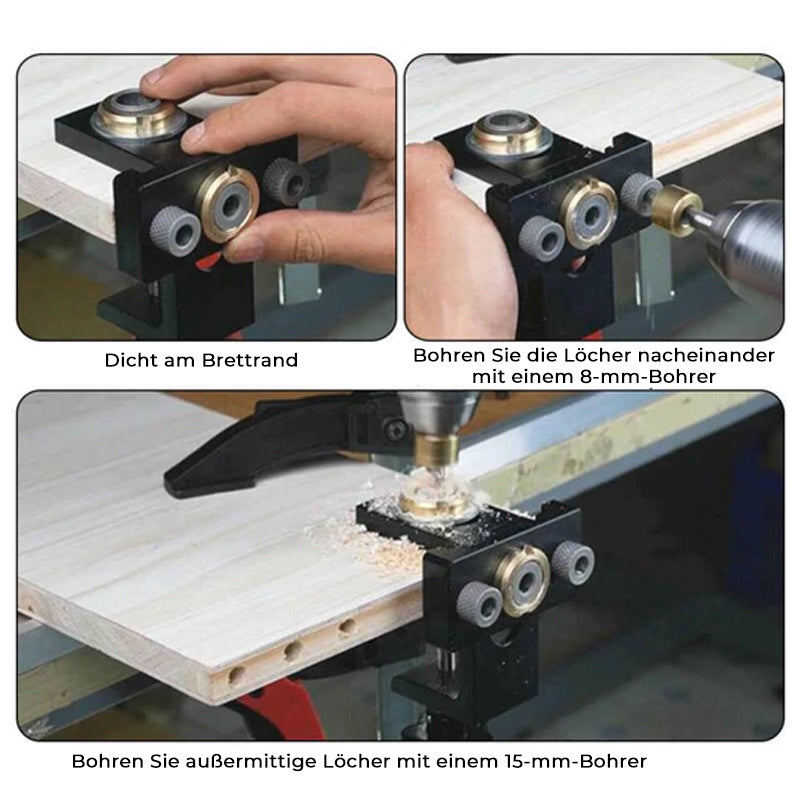 Dicht am Brettrand

Bohren Sie die Löcher nacheinander mit einem 8-mm-Bohrer

Bohren Sie außermittige Löcher mit einem 15-mm-Bohrer