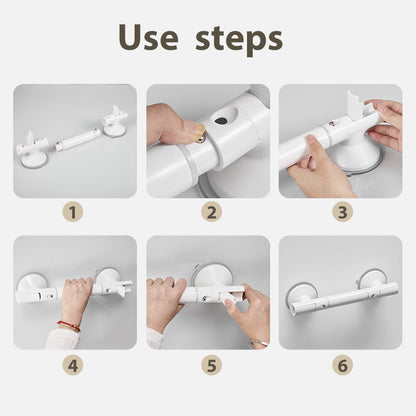 Use steps

1

2

3

4

5

6