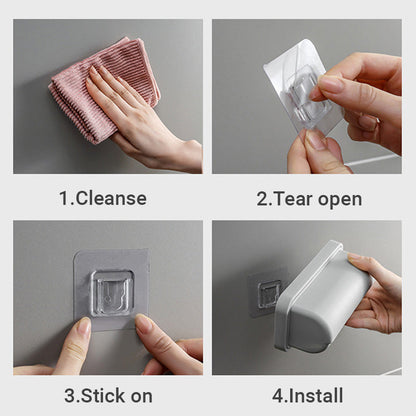 1.Cleanse

2.Tear open

3.Stick on

4.Install