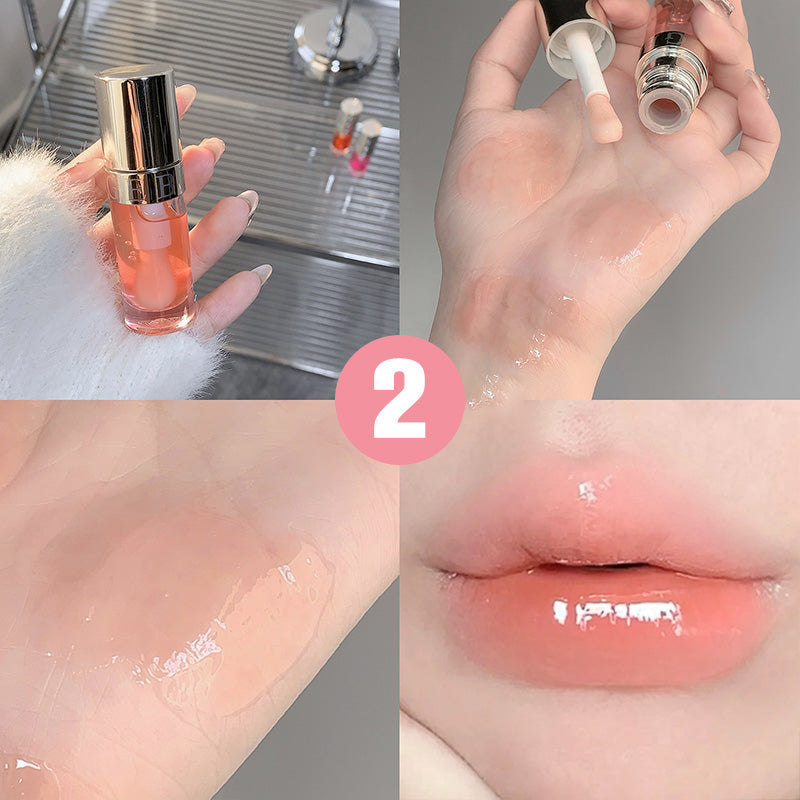 2