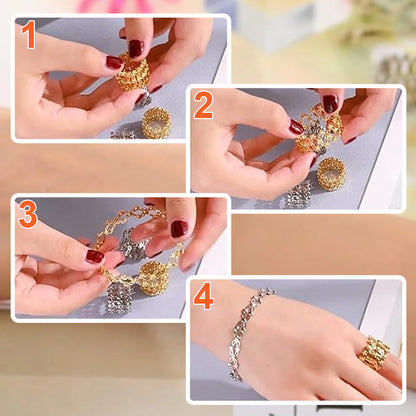 1

2

3

4