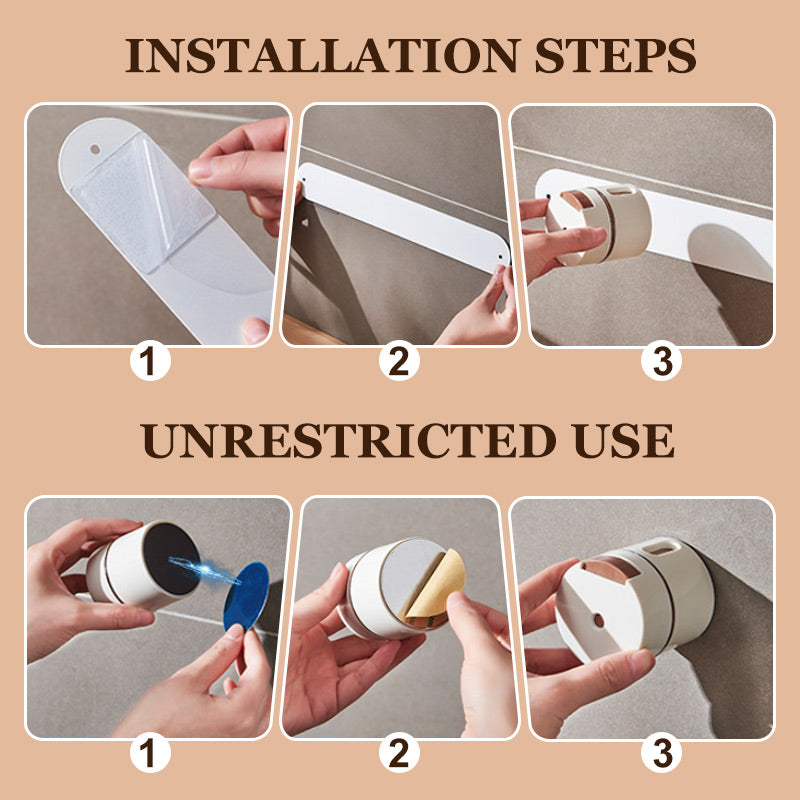 INSTALLATION STEPS

1

2

3

UNRESTRICTED USE

1

2

3