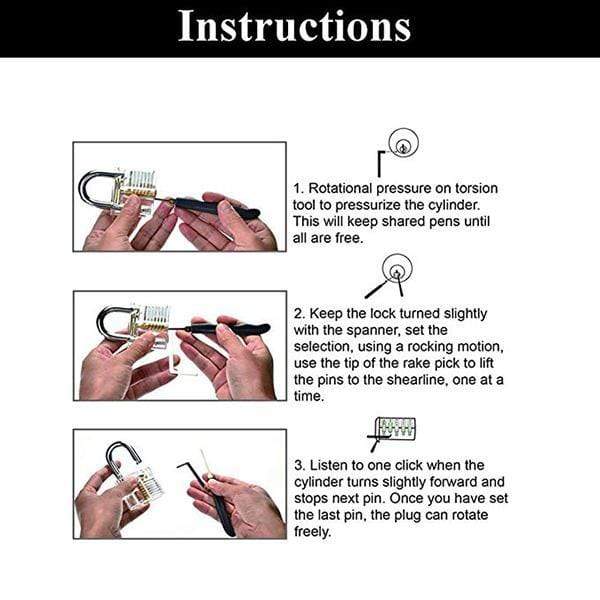 Instructions

1. Rotational pressure on torsion tool to pressurize the cylinder. This will keep shared pens until all are free.

2. Keep the lock turned slightly with the spanner, set the selection, using a rocking motion, use the tip of the rake pick to lift the pins to the shearline, one at a time.

3. Listen to one click when the cylinder turns slightly forward and stops next pin. Once you have set the last pin, the plug can rotate freely.