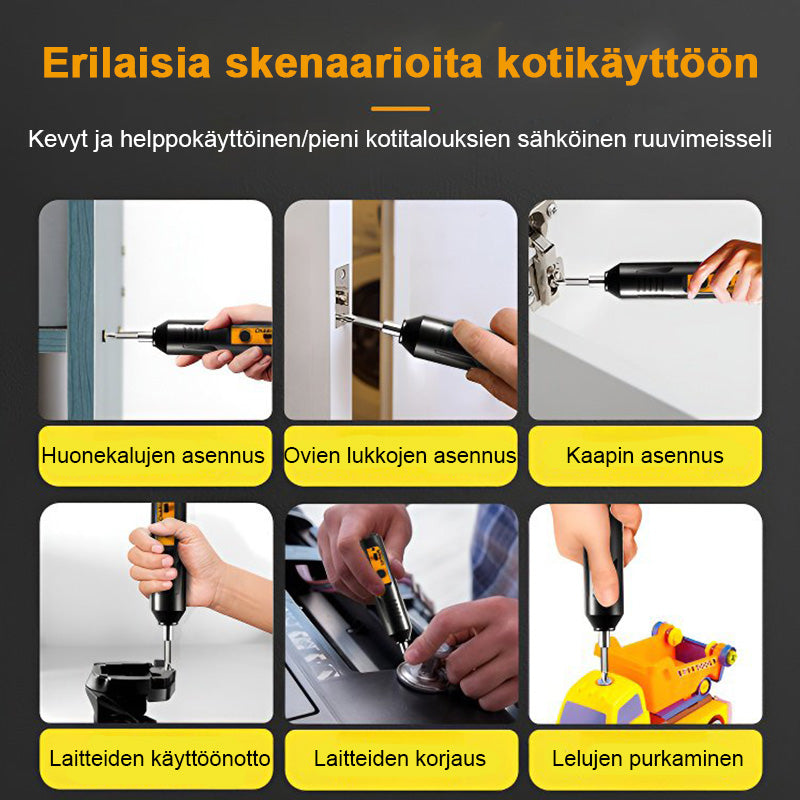 Erilaisia skenaarioita kotikäyttöön

Kevyt ja helppokäyttöinen/pieni kotitalouksien sähköinen ruuvimeisseli

Huonekalujen asennus

Ovien lukkojen asennus

Kaapin asennus

Laitteiden käyttöönotto

Laitteiden korjaus

Lelujen purkaminen