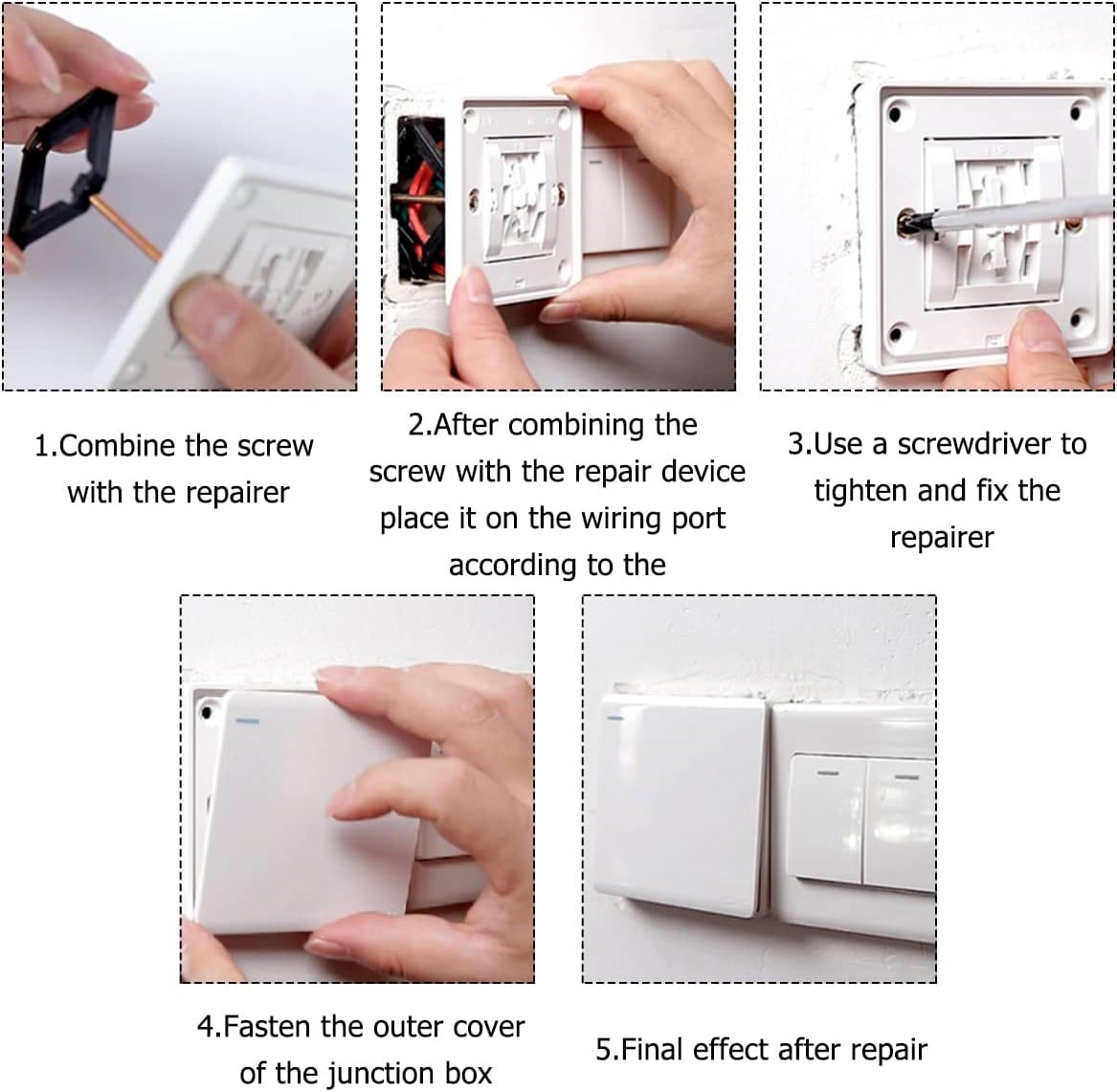 1.Combine the screw with the repairer

2.After combining the screw with the repair device place it on the wiring port according to the

3.Use a screwdriver to tighten and fix the repairer

4.Fasten the outer cover of the junction box

5.Final effect after repair